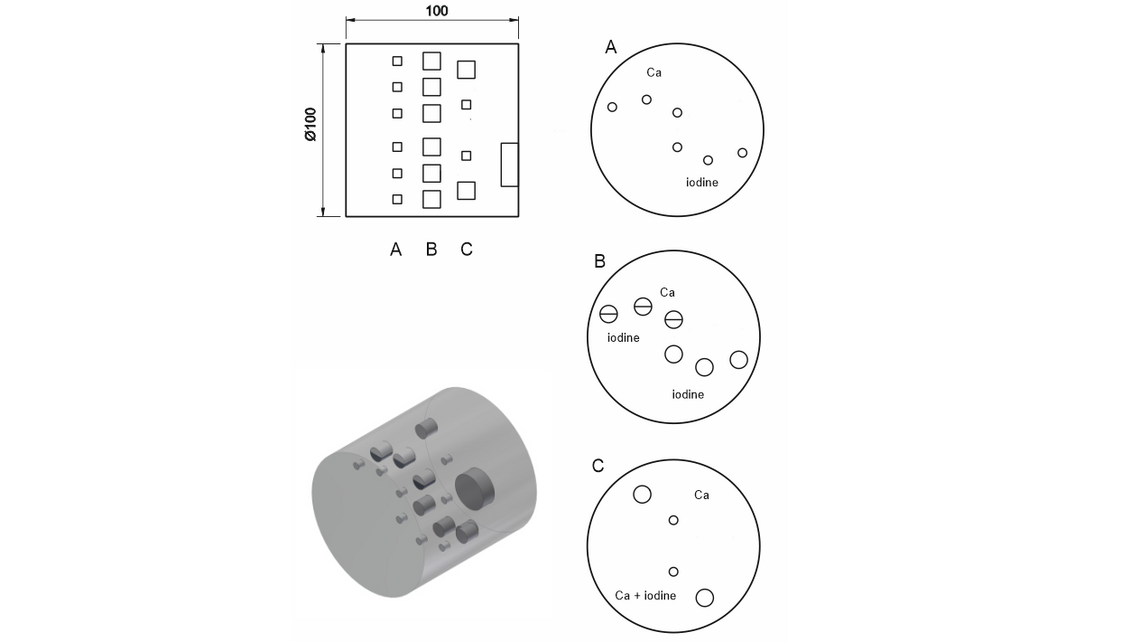 100

Ø100

A B C

A

Ca

iodine

B

Ca

iodine

iodine

C

Ca

Ca + iodine